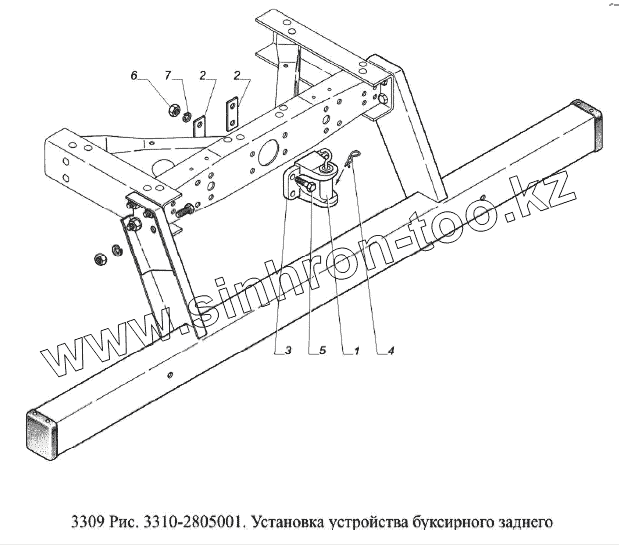 6 7 2 2

www.sinhron-too.kz

3 5 1 4

3309 Рис. 3310-2805001. Установка устройства буксирного заднего